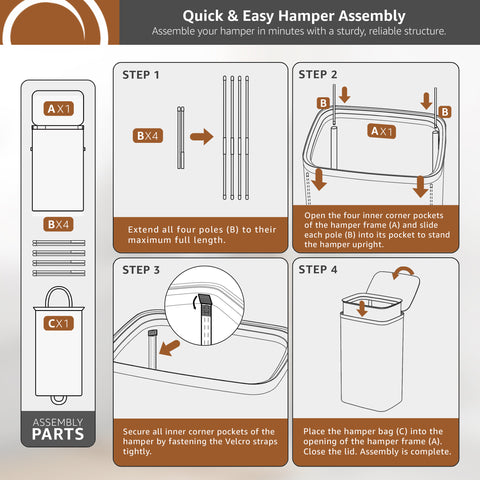 Quick & Easy Hamper Assembly

Assemble your hamper in minutes with a sturdy, reliable structure.

AX1

BX4

CX1

ASSEMBLY PARTS

STEP 1

BX4

Extend all four poles (B) to their maximum full length.

STEP 2

B

B

AX1

Open the four inner corner pockets of the hamper frame (A) and slide each pole (B) into its pocket to stand the hamper upright.

STEP 3

Secure all inner corner pockets of the hamper by fastening the Velcro straps tightly.

STEP 4

Place the hamper bag (C) into the opening of the hamper frame (A). Close the lid. Assembly is complete.