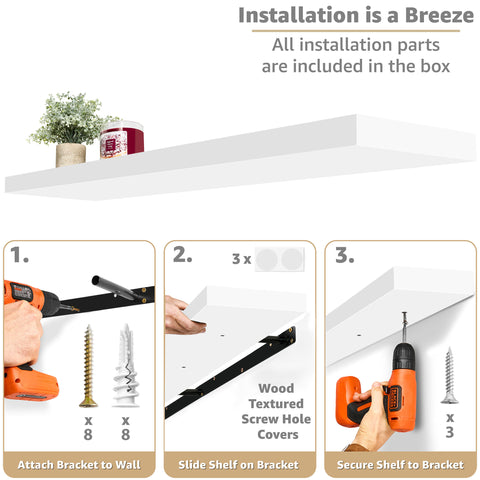 Installation is a Breeze

All installation parts are included in the box

1.

x 8

x 8

Attach Bracket to Wall

2.

3 x

Wood Textured Screw Hole Covers

Slide Shelf on Bracket

3.

x 3

Secure Shelf to Bracket