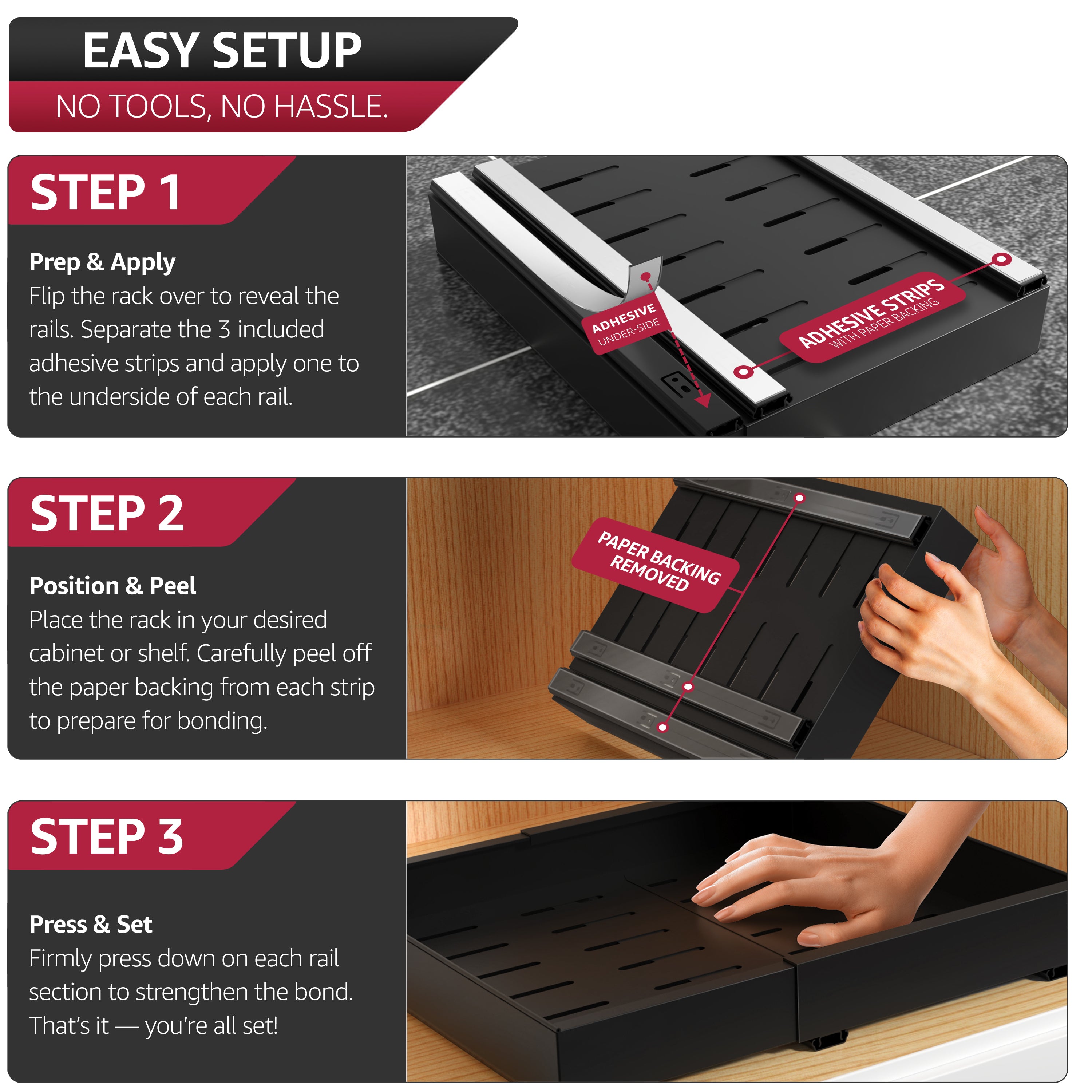 EASY SETUP
NO TOOLS, NO HASSLE.

STEP 1

Prep & Apply
Flip the rack over to reveal the rails. Separate the 3 included adhesive strips and apply one to the underside of each rail.

ADHESIVE
UNDER-SIDE

ADHESIVE STRIPS
WITH PAPER BACKING

STEP 2

Position & Peel
Place the rack in your desired cabinet or shelf. Carefully peel off the paper backing from each strip to prepare for bonding.

PAPER BACKING
REMOVED

STEP 3

Press & Set
Firmly press down on each rail section to strengthen the bond. That's it — you're all set!