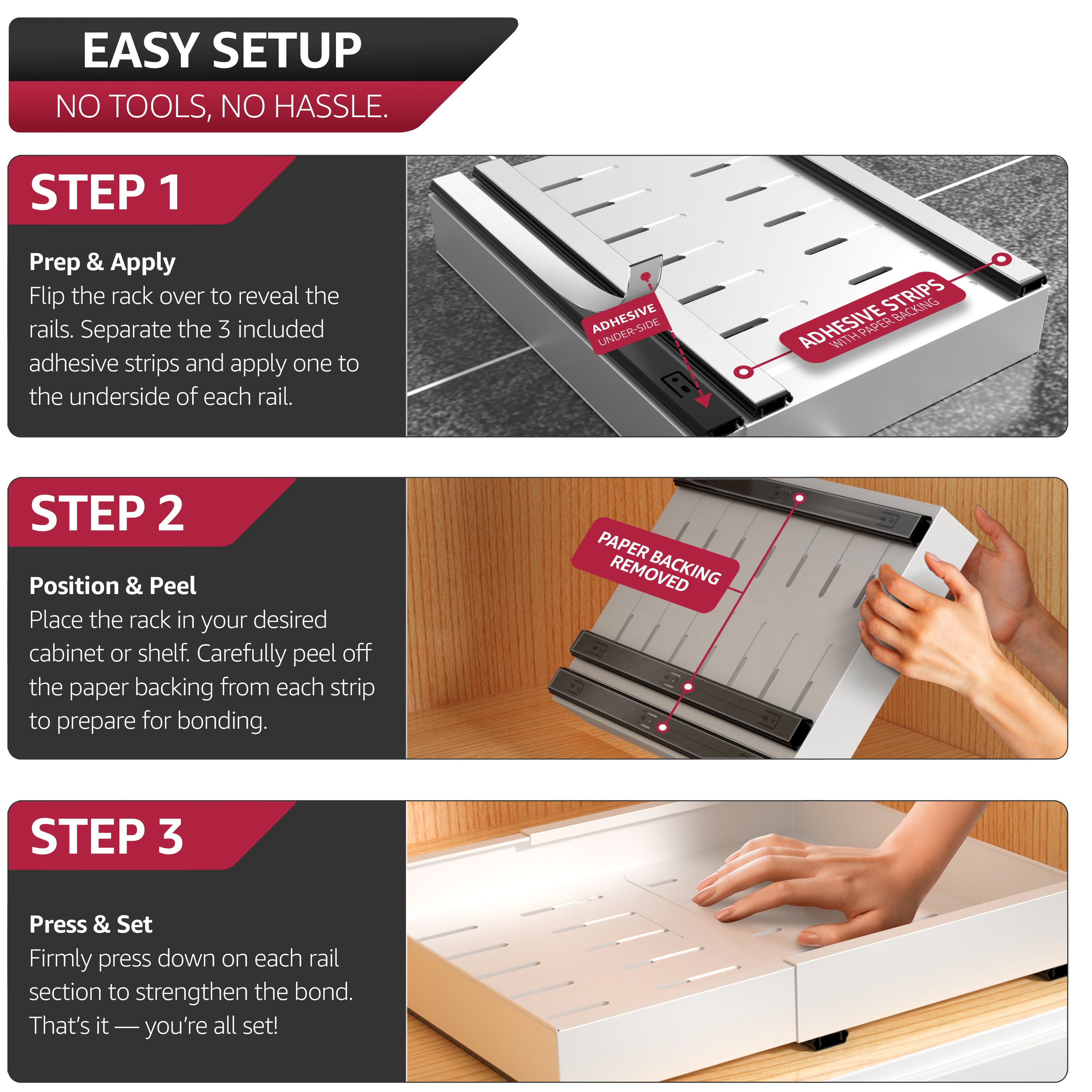 EASY SETUP
NO TOOLS, NO HASSLE.

STEP 1

Prep & Apply
Flip the rack over to reveal the rails. Separate the 3 included adhesive strips and apply one to the underside of each rail.

ADHESIVE UNDER-SIDE

ADHESIVE STRIPS WITH PAPER BACKING

STEP 2

Position & Peel
Place the rack in your desired cabinet or shelf. Carefully peel off the paper backing from each strip to prepare for bonding.

PAPER BACKING REMOVED

STEP 3

Press & Set
Firmly press down on each rail section to strengthen the bond. That's it — you're all set!