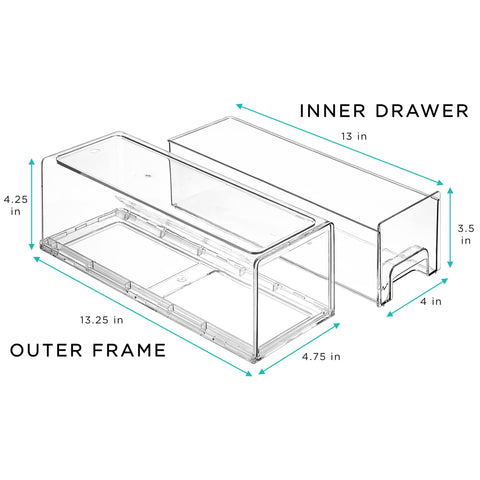 INNER DRAWER

13 in

4.25 in

3.5 in

4 in

13.25 in

OUTER FRAME

4.75 in