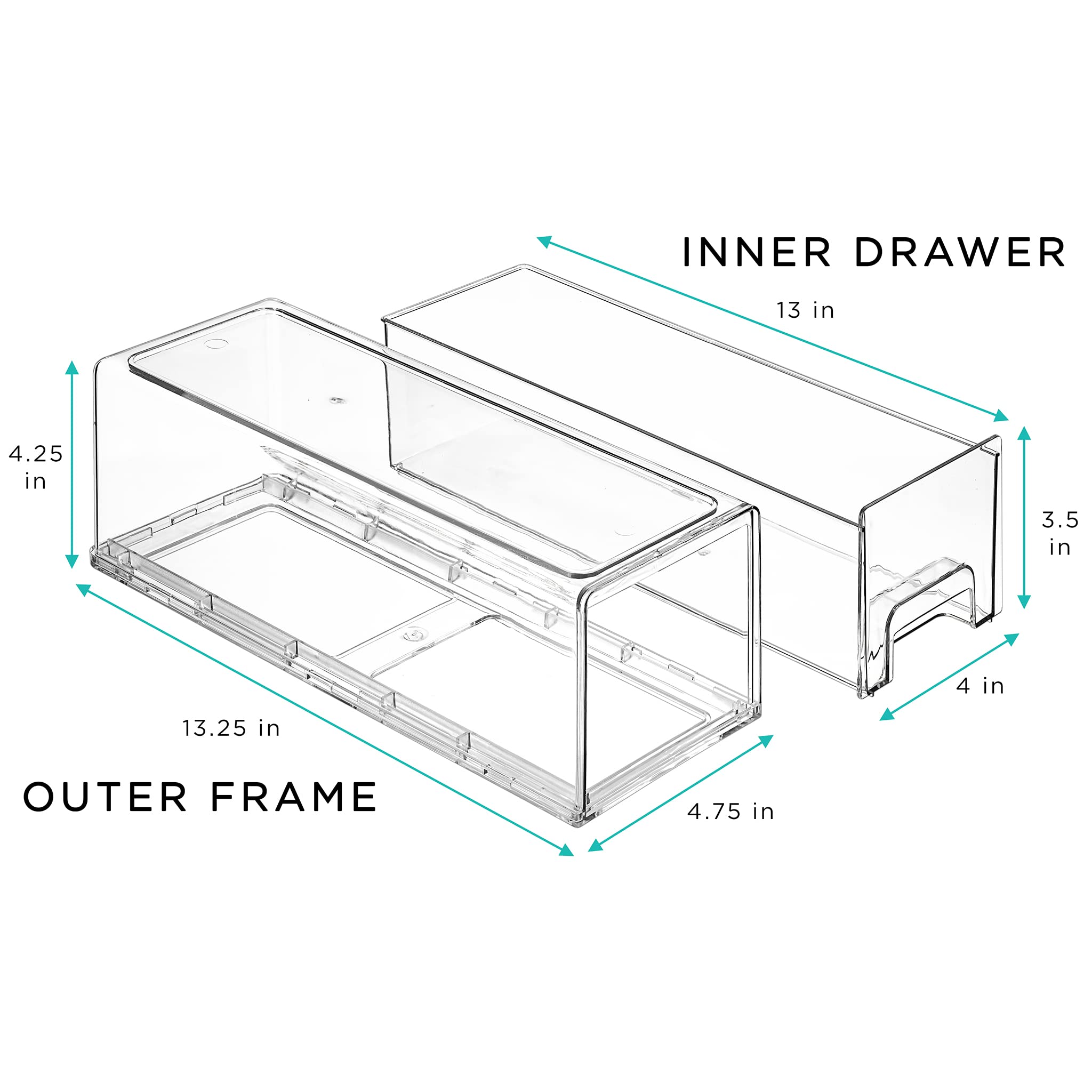 INNER DRAWER

13 in

4.25 in

3.5 in

4 in

13.25 in

OUTER FRAME

4.75 in