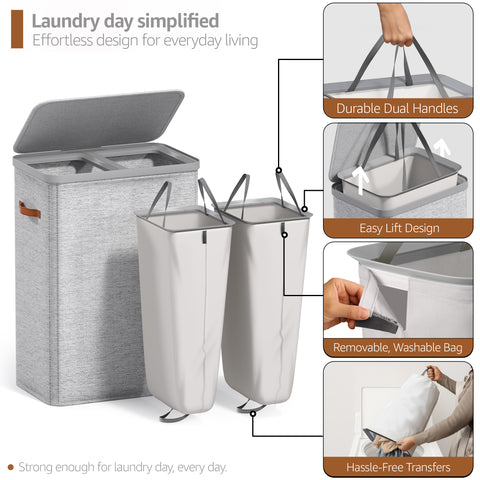 Laundry day simplified
Effortless design for everyday living

Durable Dual Handles

Easy Lift Design

Removable, Washable Bag

Hassle-Free Transfers

Strong enough for laundry day, every day.