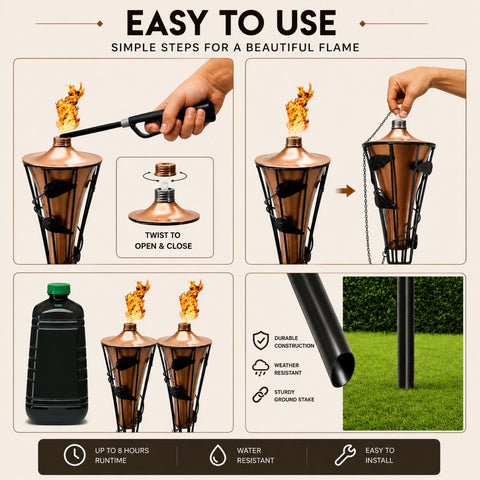 EASY TO USE

SIMPLE STEPS FOR A BEAUTIFUL FLAME

TWIST TO OPEN & CLOSE

DURABLE CONSTRUCTION

WEATHER RESISTANT

STURDY GROUND STAKE

UP TO 8 HOURS RUNTIME

WATER RESISTANT

EASY TO INSTALL