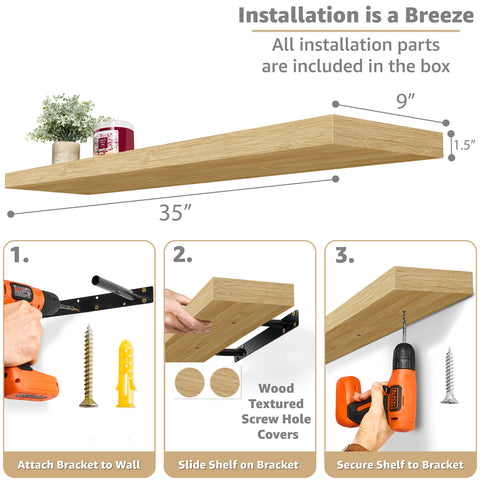 Installation is a Breeze

All installation parts are included in the box

9″

1.5″

35″

1.

Attach Bracket to Wall

2.

Wood Textured Screw Hole Covers

Slide Shelf on Bracket

3.

Secure Shelf to Bracket