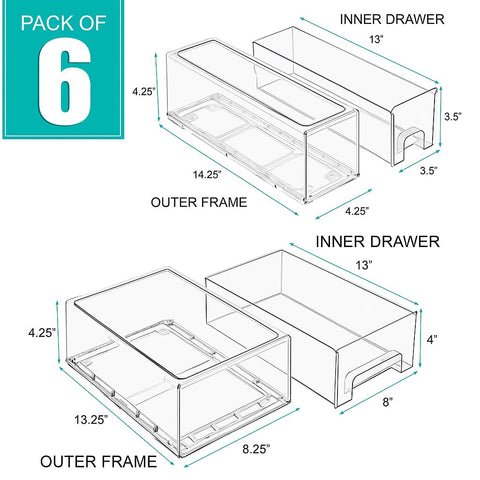 PACK OF
6

INNER DRAWER
13"
4.25"
3.5"
3.5"
14.25"
OUTER FRAME
4.25"

INNER DRAWER
13"
4.25"
4"
8"
13.25"
8.25"
OUTER FRAME