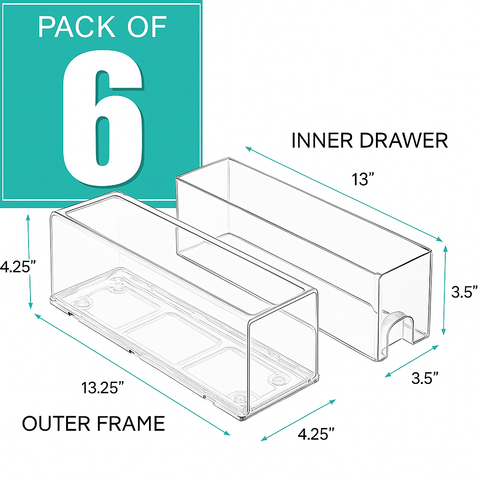 PACK OF
6

INNER DRAWER

13”

3.5”

3.5”

4.25”

13.25”

OUTER FRAME

4.25”