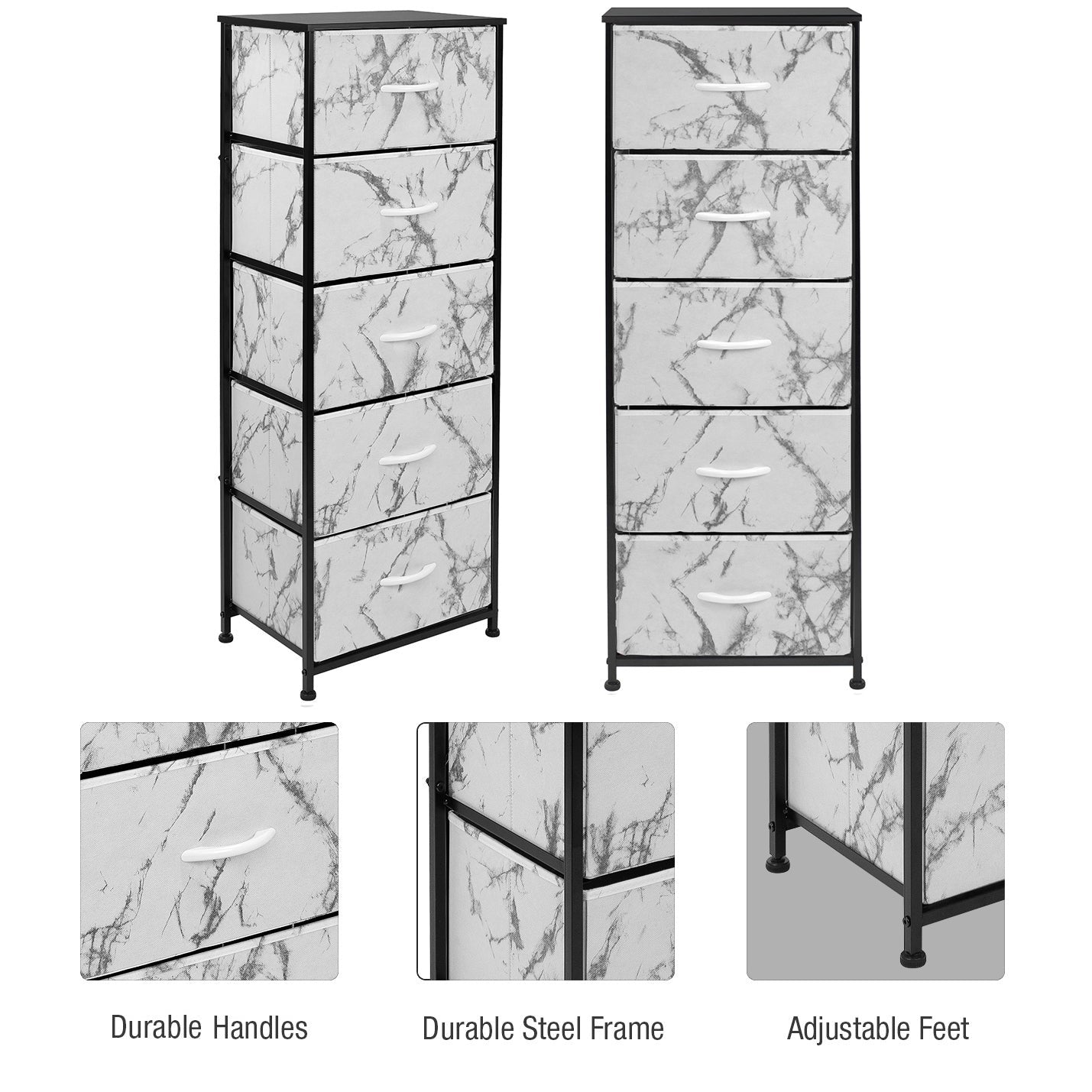 Durable Handles

Durable Steel Frame

Adjustable Feet