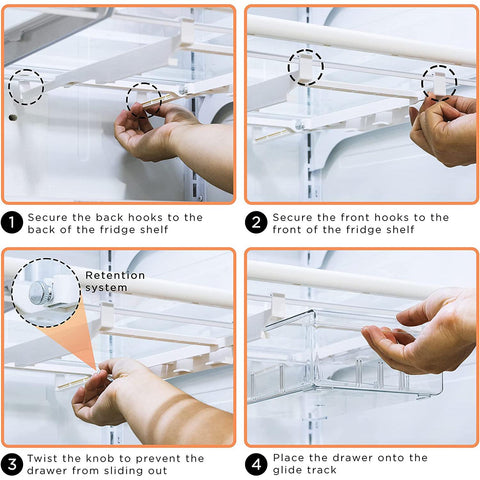 1 Secure the back hooks to the back of the fridge shelf

2 Secure the front hooks to the front of the fridge shelf

Retention system

3 Twist the knob to prevent the drawer from sliding out

4 Place the drawer onto the glide track