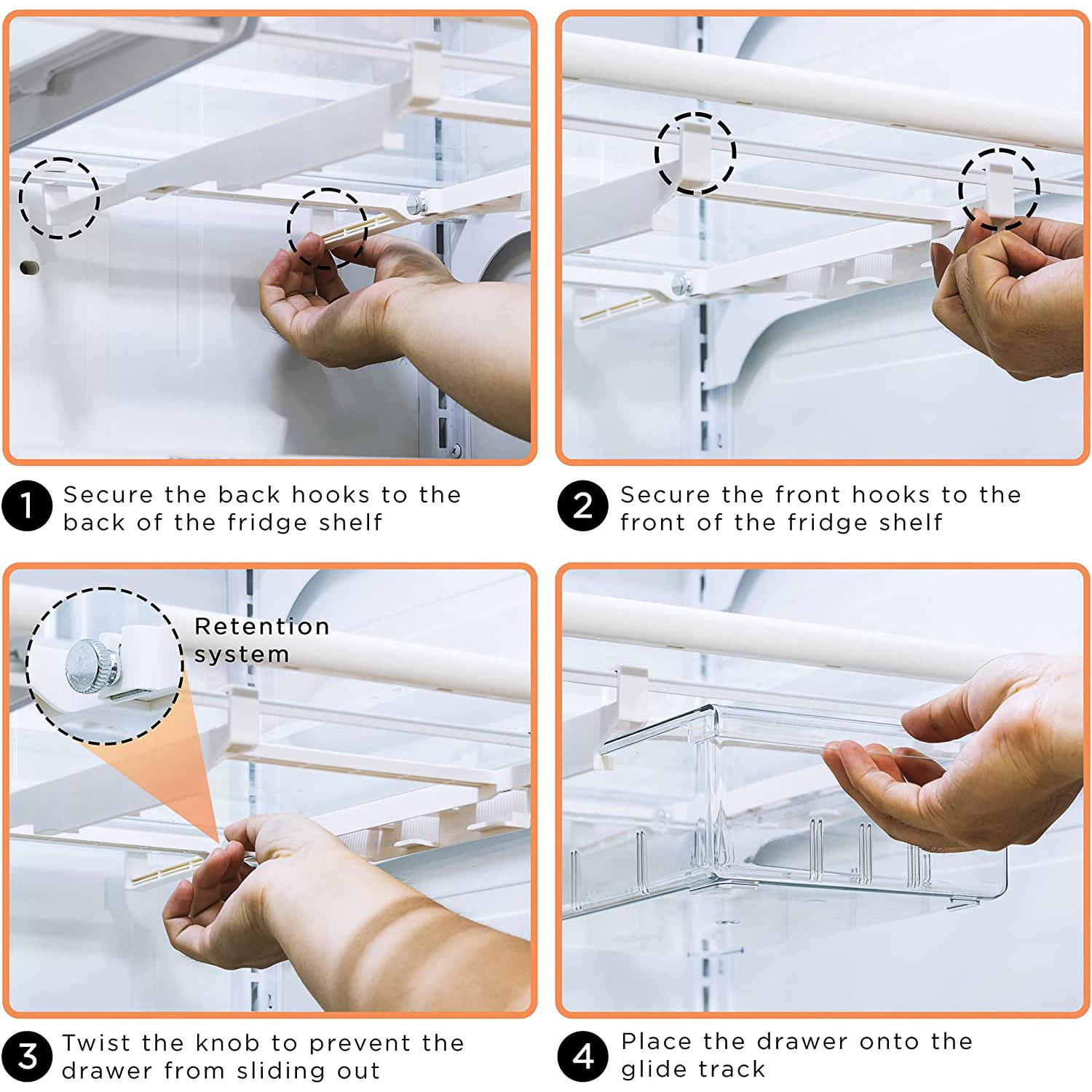 1 Secure the back hooks to the back of the fridge shelf

2 Secure the front hooks to the front of the fridge shelf

Retention system

3 Twist the knob to prevent the drawer from sliding out

4 Place the drawer onto the glide track