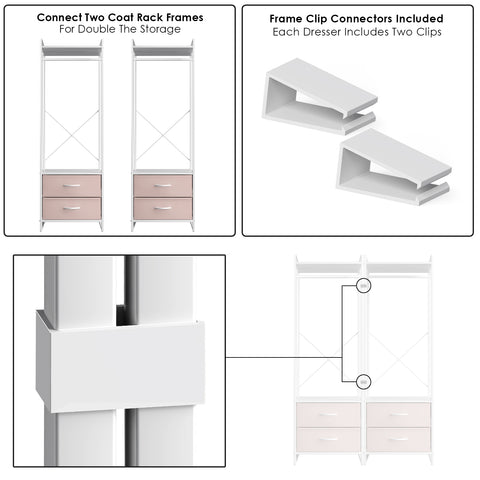 Connect Two Coat Rack Frames
For Double The Storage

Frame Clip Connectors Included
Each Dresser Includes Two Clips