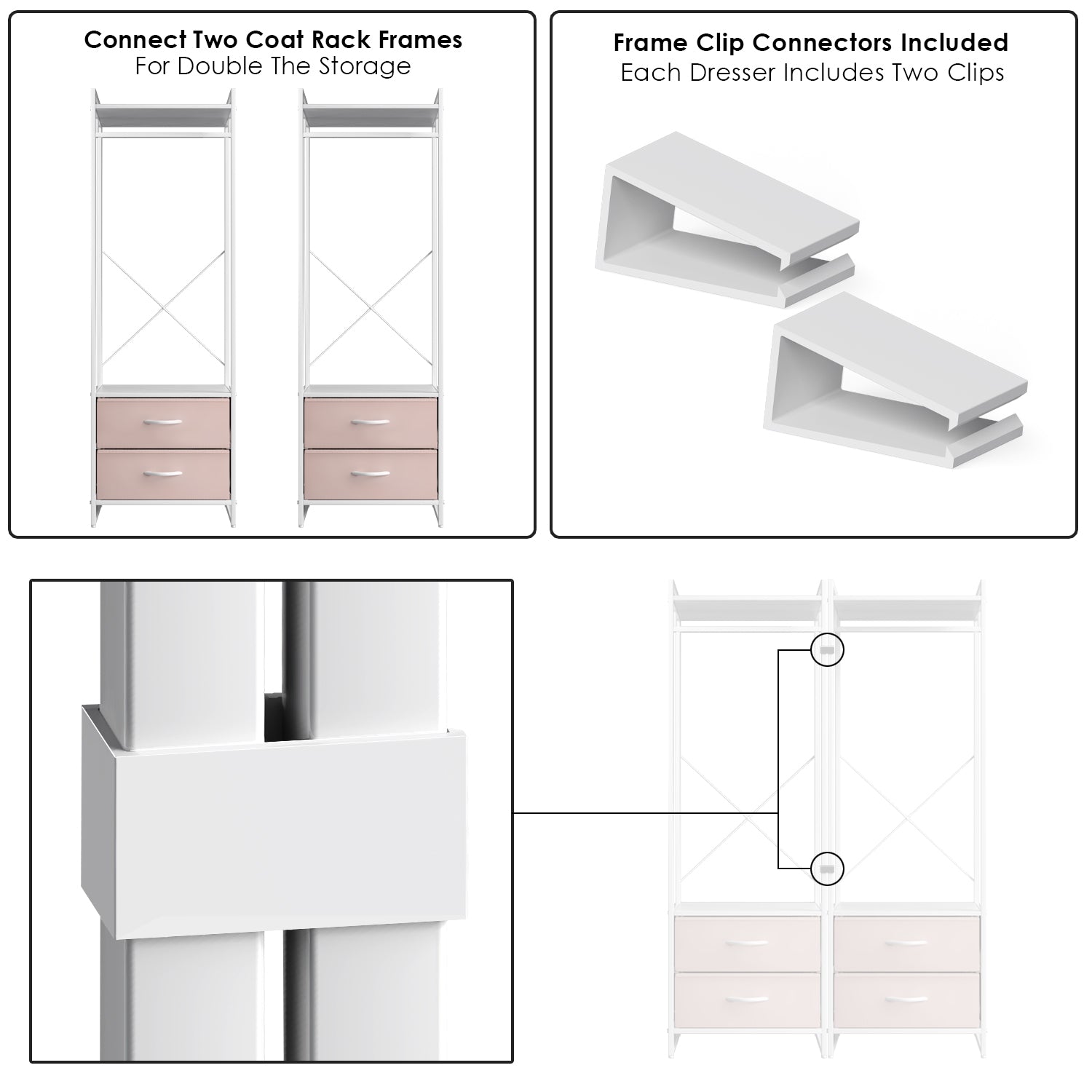 Connect Two Coat Rack Frames
For Double The Storage

Frame Clip Connectors Included
Each Dresser Includes Two Clips