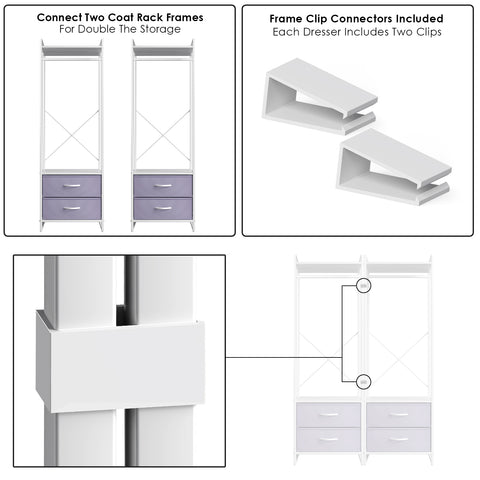 Connect Two Coat Rack Frames
For Double The Storage

Frame Clip Connectors Included
Each Dresser Includes Two Clips