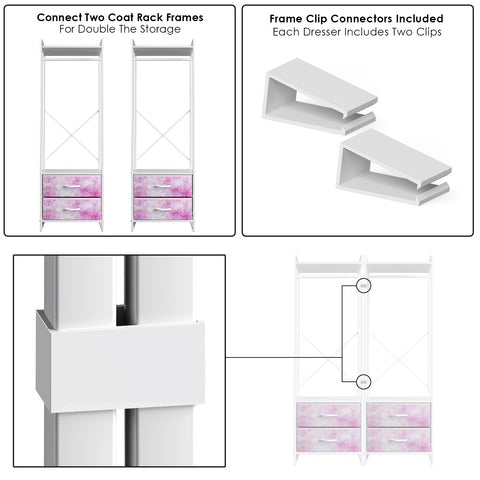 Connect Two Coat Rack Frames
For Double The Storage

Frame Clip Connectors Included
Each Dresser Includes Two Clips