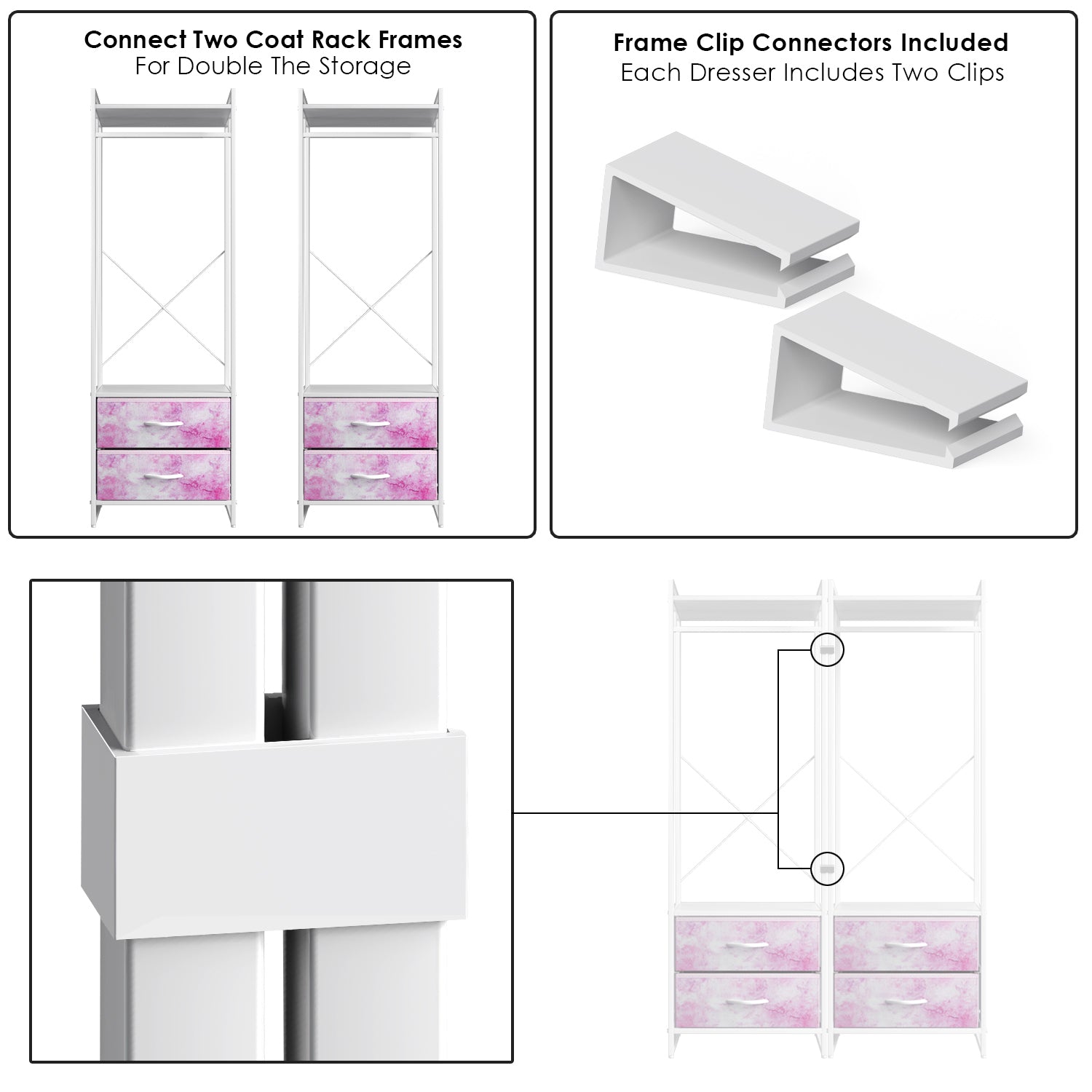 Connect Two Coat Rack Frames
For Double The Storage

Frame Clip Connectors Included
Each Dresser Includes Two Clips