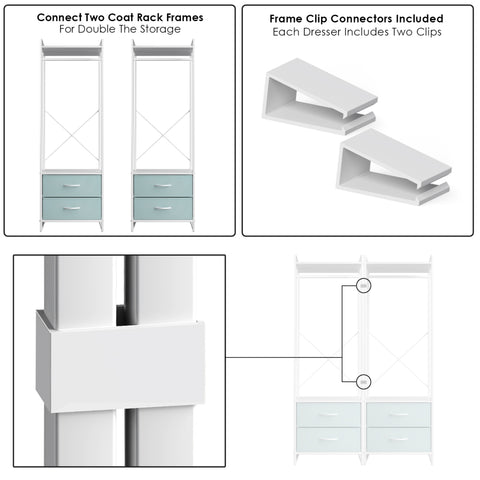 Connect Two Coat Rack Frames
For Double The Storage

Frame Clip Connectors Included
Each Dresser Includes Two Clips