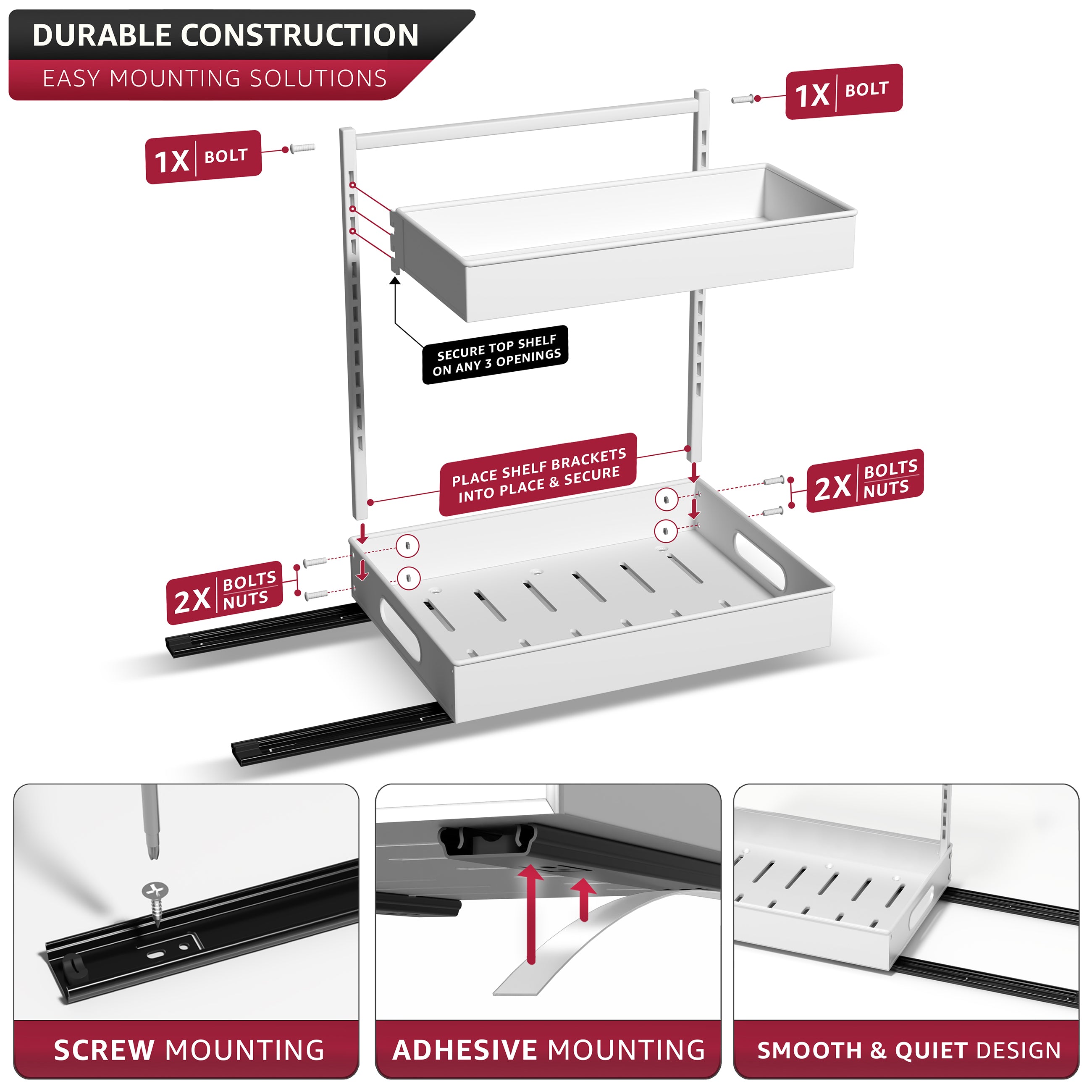 DURABLE CONSTRUCTION
EASY MOUNTING SOLUTIONS

1X BOLT

1X BOLT

SECURE TOP SHELF ON ANY 3 OPENINGS

PLACE SHELF BRACKETS INTO PLACE & SECURE

2X BOLTS NUTS

2X BOLTS NUTS

SCREW MOUNTING

ADHESIVE MOUNTING

SMOOTH & QUIET DESIGN