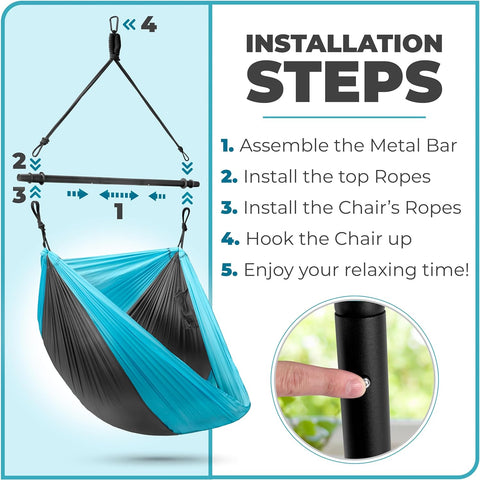 4

2

3

1

INSTALLATION STEPS

1. Assemble the Metal Bar
2. Install the top Ropes
3. Install the Chair's Ropes
4. Hook the Chair up
5. Enjoy your relaxing time!