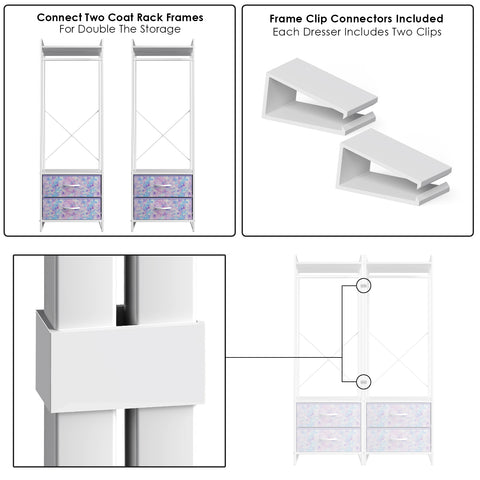 Connect Two Coat Rack Frames
For Double The Storage

Frame Clip Connectors Included
Each Dresser Includes Two Clips