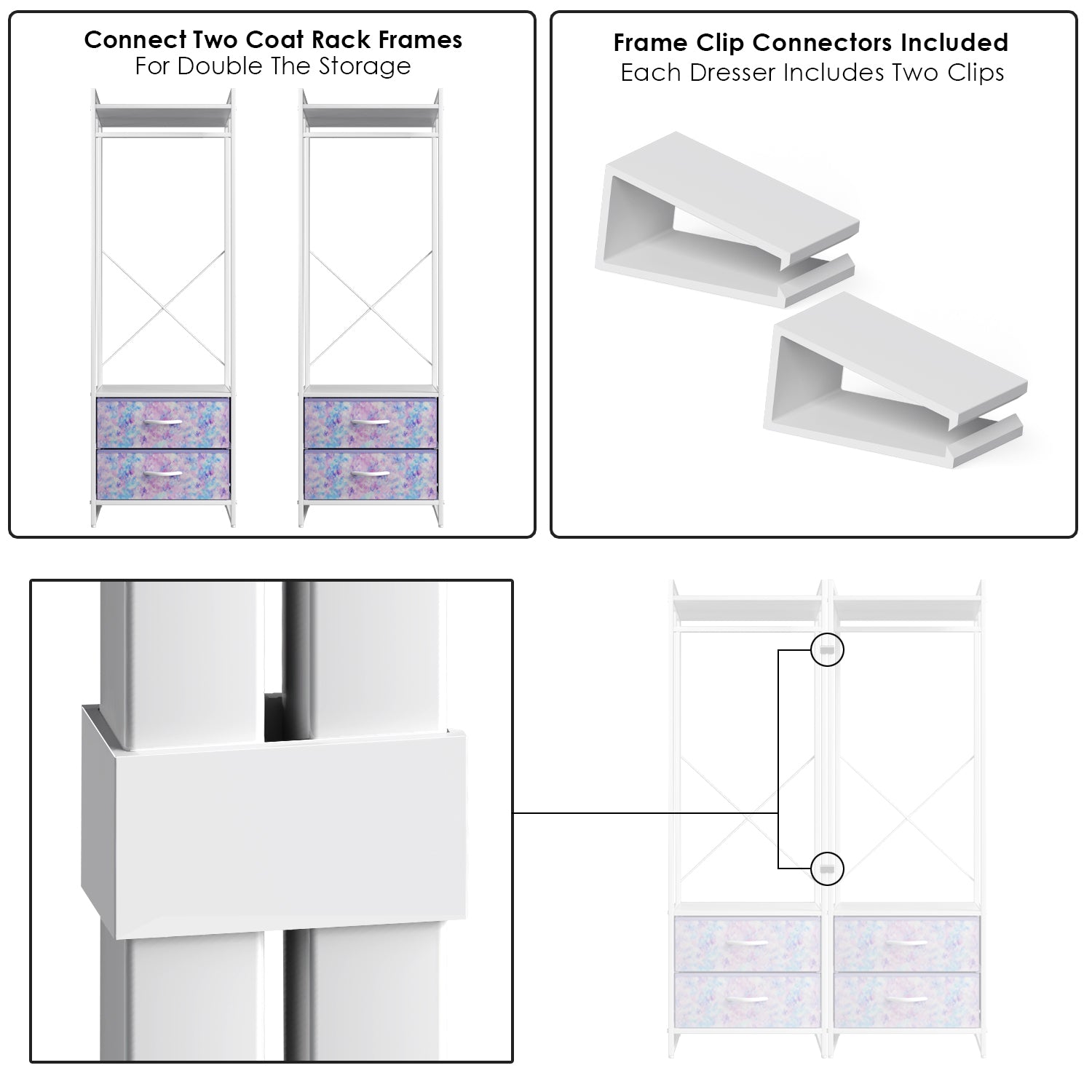 Connect Two Coat Rack Frames
For Double The Storage

Frame Clip Connectors Included
Each Dresser Includes Two Clips