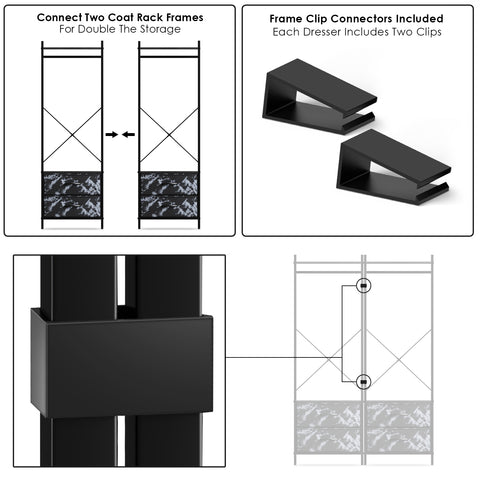 Connect Two Coat Rack Frames
For Double The Storage

Frame Clip Connectors Included
Each Dresser Includes Two Clips