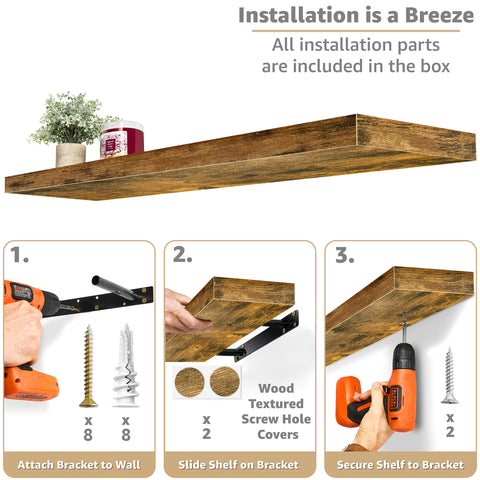 Installation is a Breeze

All installation parts are included in the box

1.

x 8

x 8

Attach Bracket to Wall

2.

x 2

Wood Textured Screw Hole Covers

Slide Shelf on Bracket

3.

x 2

Secure Shelf to Bracket