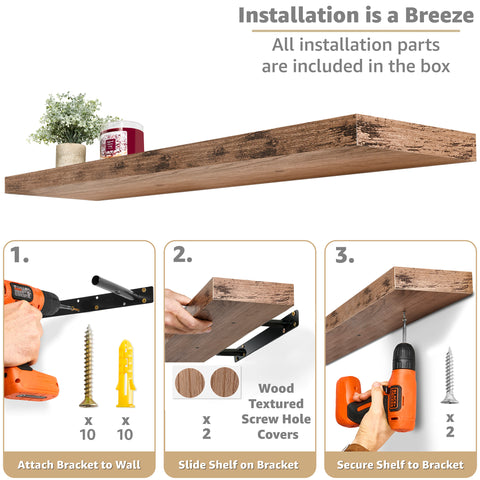 Installation is a Breeze

All installation parts are included in the box

1.

x
10

x
10

Attach Bracket to Wall

2.

x
2

Wood Textured Screw Hole Covers

Slide Shelf on Bracket

3.

x
2

Secure Shelf to Bracket