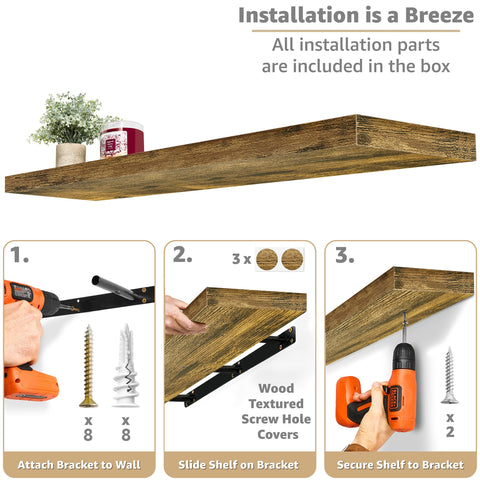 Installation is a Breeze

All installation parts are included in the box

1.

x 8

x 8

Attach Bracket to Wall

2.

3 x

Wood Textured Screw Hole Covers

Slide Shelf on Bracket

3.

x 2

Secure Shelf to Bracket