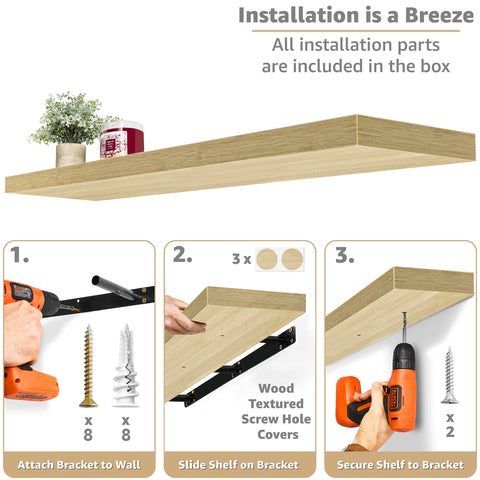 Installation is a Breeze

All installation parts are included in the box

1.

x
8

x
8

Attach Bracket to Wall

2.

3 x

Wood Textured Screw Hole Covers

Slide Shelf on Bracket

3.

x
2

Secure Shelf to Bracket