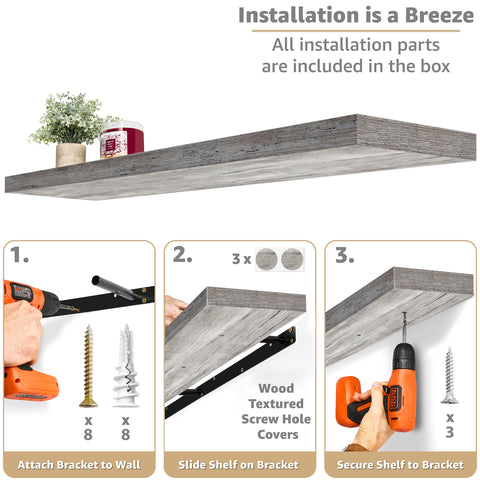 Installation is a Breeze

All installation parts are included in the box

1.

x
8

x
8

Attach Bracket to Wall

2.

3 x

Wood Textured Screw Hole Covers

Slide Shelf on Bracket

3.

x
3

Secure Shelf to Bracket