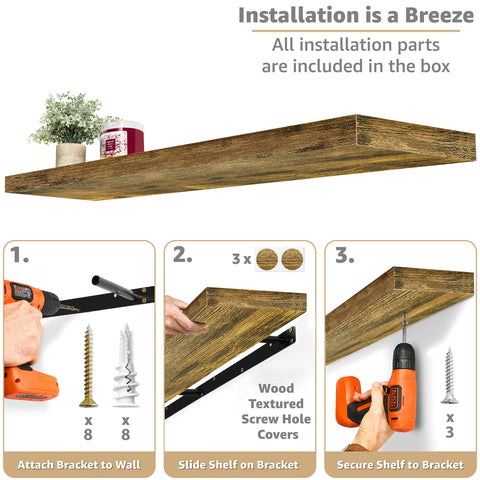 Installation is a Breeze

All installation parts are included in the box

1.

x 8

x 8

Attach Bracket to Wall

2.

3 x

Wood Textured Screw Hole Covers

Slide Shelf on Bracket

3.

x 3

Secure Shelf to Bracket