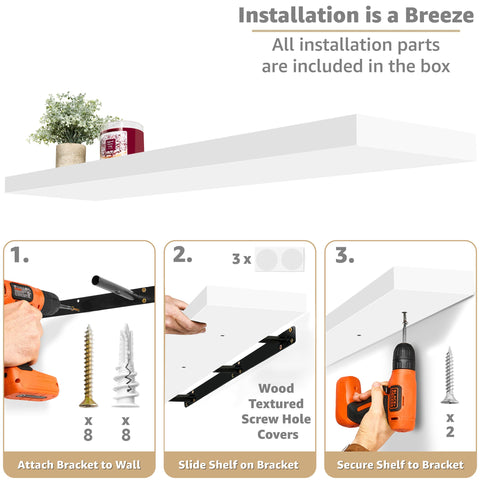 Installation is a Breeze

All installation parts are included in the box

1.

x 8

x 8

Attach Bracket to Wall

2.

3 x

Wood Textured Screw Hole Covers

Slide Shelf on Bracket

3.

x 2

Secure Shelf to Bracket