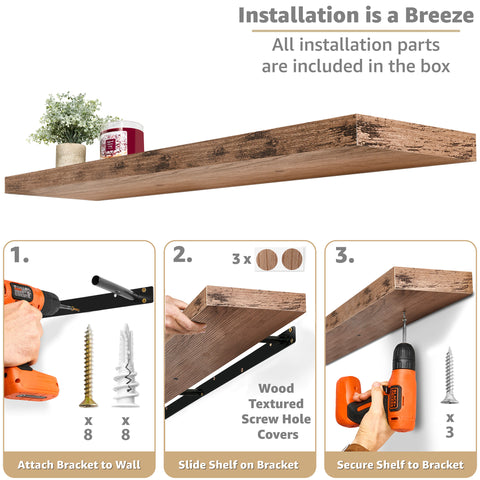 Installation is a Breeze
All installation parts are included in the box

1.
x 8
x 8
Attach Bracket to Wall

2.
3 x
Wood Textured Screw Hole Covers
Slide Shelf on Bracket

3.
x 3
Secure Shelf to Bracket