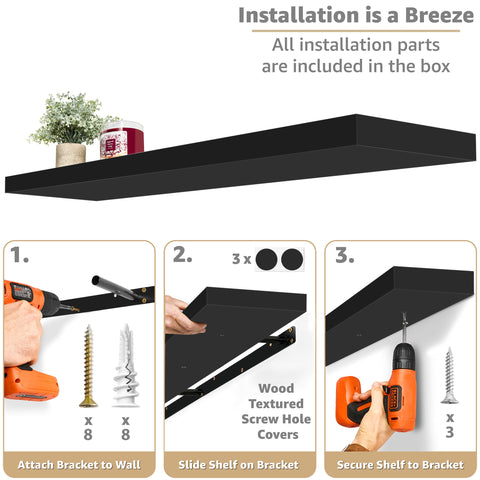 Installation is a Breeze

All installation parts are included in the box

1.

x
8

x
8

Attach Bracket to Wall

2.

3 x

Wood Textured Screw Hole Covers

Slide Shelf on Bracket

3.

x
3

Secure Shelf to Bracket