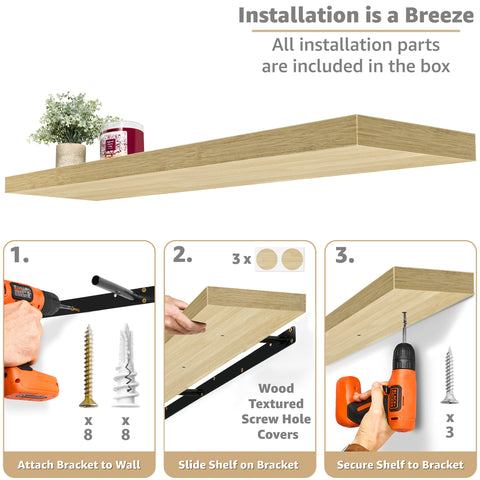 Installation is a Breeze

All installation parts are included in the box

1.

x 8

x 8

Attach Bracket to Wall

2.

3 x

Wood Textured Screw Hole Covers

Slide Shelf on Bracket

3.

x 3

Secure Shelf to Bracket