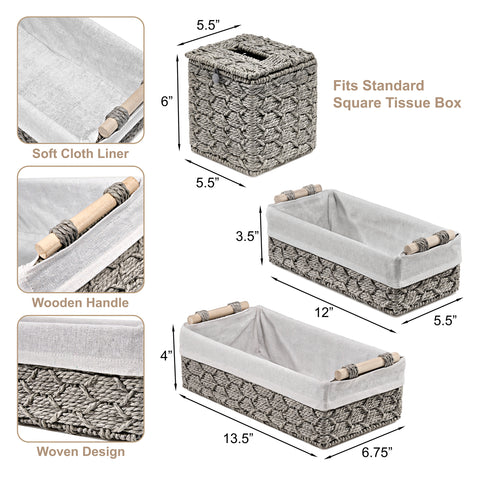 Soft Cloth Liner

Wooden Handle

Woven Design

5.5"

6"

5.5"

Fits Standard Square Tissue Box

3.5"

12"

5.5"

4"

13.5"

6.75"